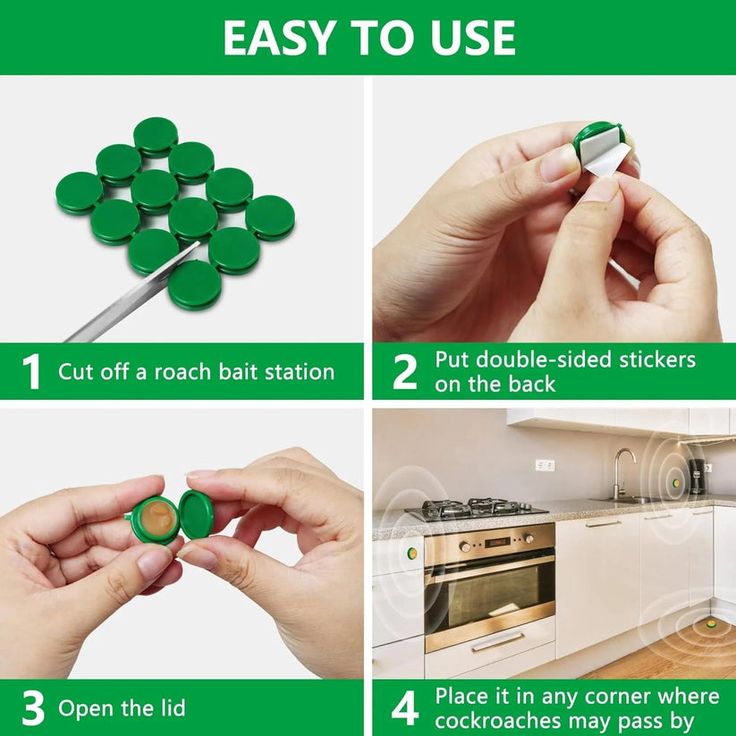 EASY TO USE

1 Cut off a roach bait station

2 Put double-sided stickers on the back

3 Open the lid

4 Place it in any corner where cockroaches may pass by