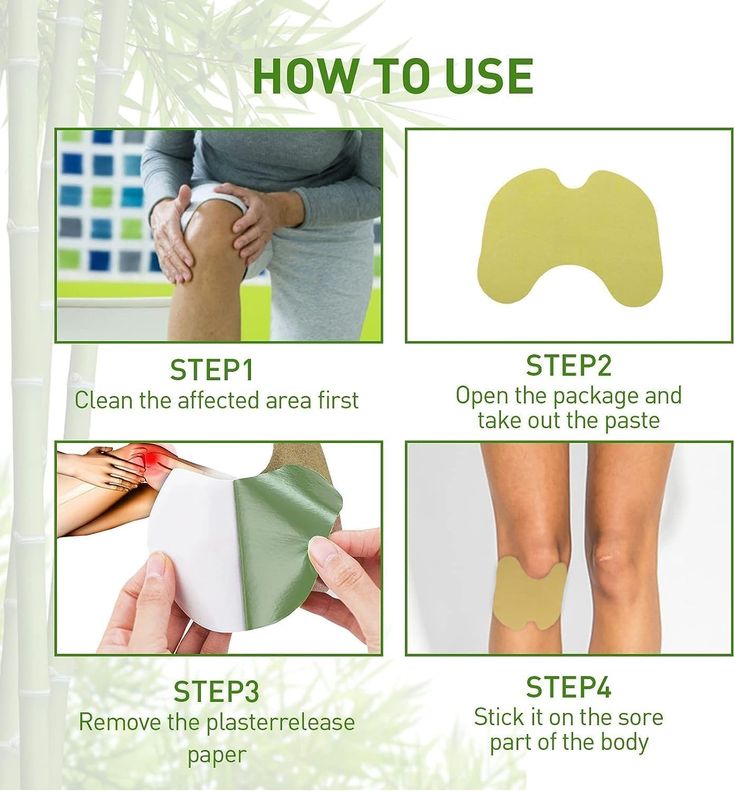 HOW TO USE

STEP1
Clean the affected area first

STEP2
Open the package and take out the paste

STEP3
Remove the plasterrelease paper

STEP4
Stick it on the sore part of the body